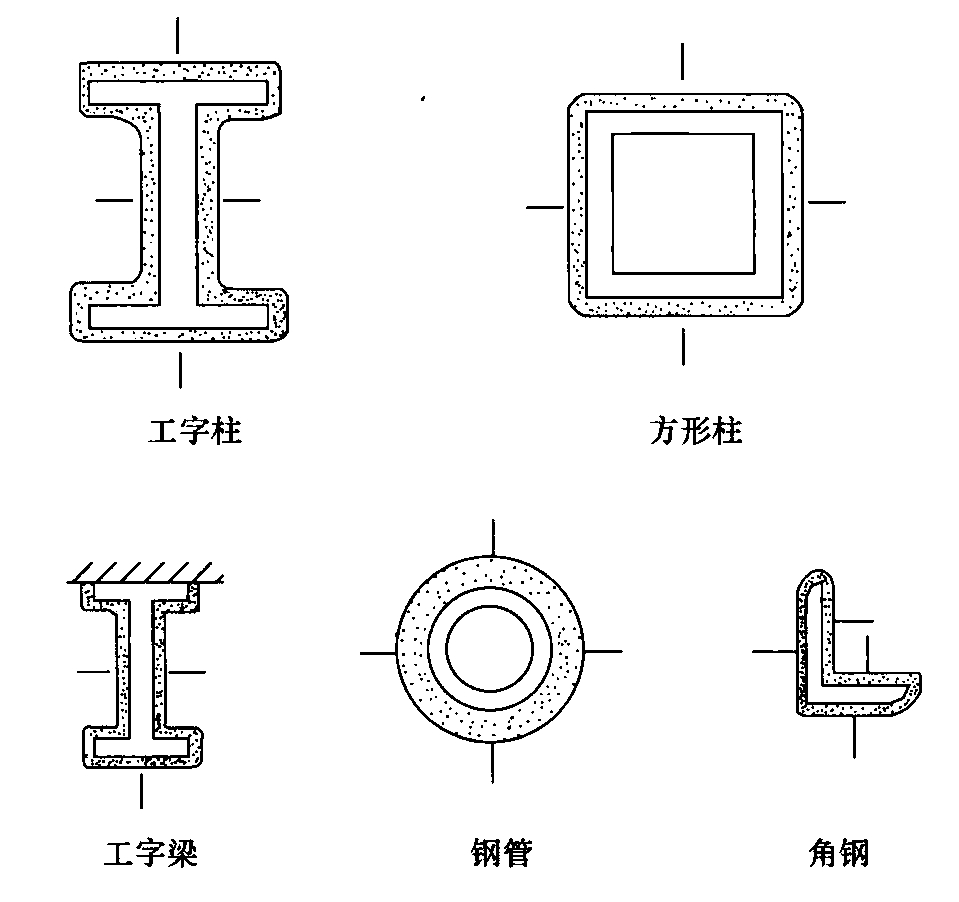 工字柱

方形柱

工字梁

钢管

角钢